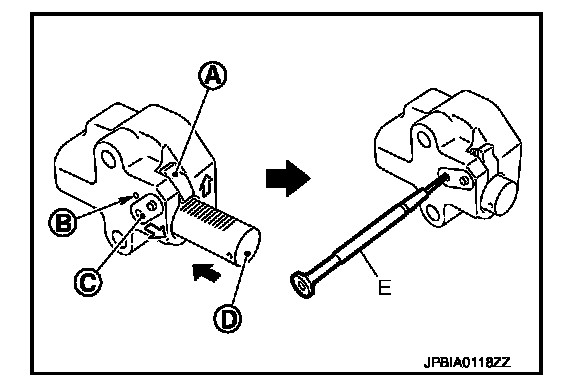 A
B
C
D
E
JPBIA0118ZZ