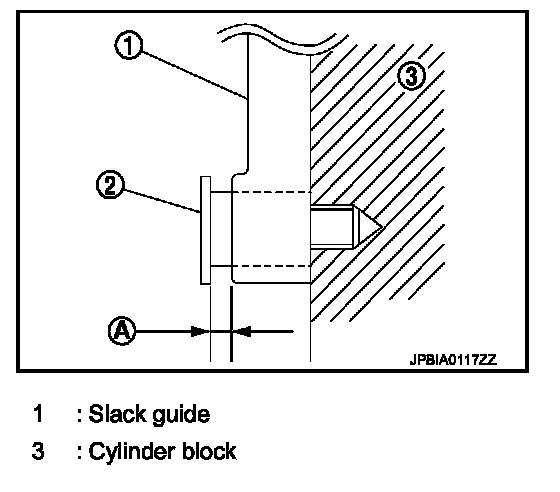 1
3
2
A
JPBIA0117ZZ

1 : Slack guide
3 : Cylinder block