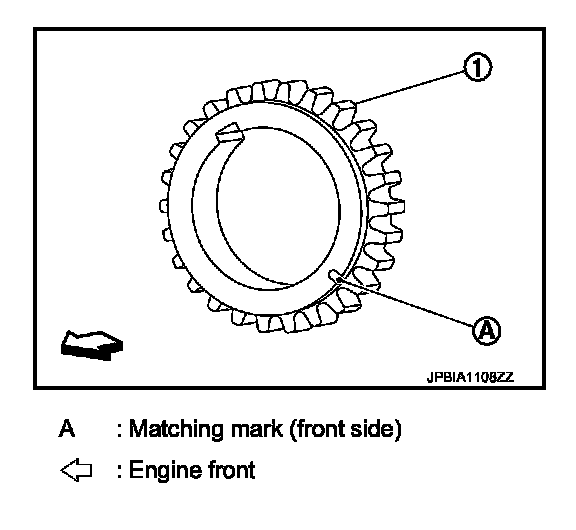 1

A

JPBIA1108ZZ

A : Matching mark (front side)

⇦ : Engine front