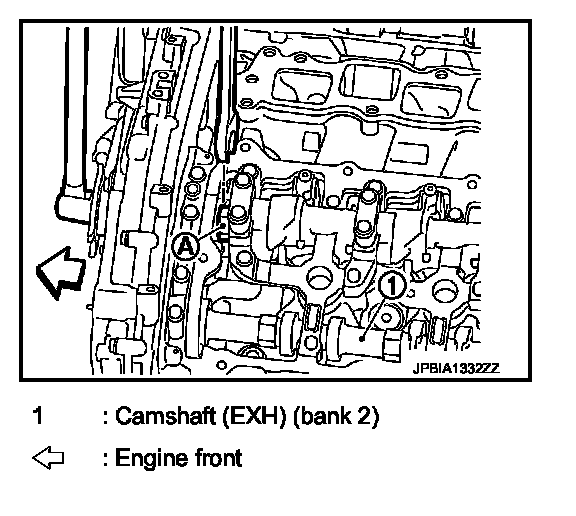 A
1
JPBIA1332ZZ

1 : Camshaft (EXH) (bank 2)

⇦ : Engine front