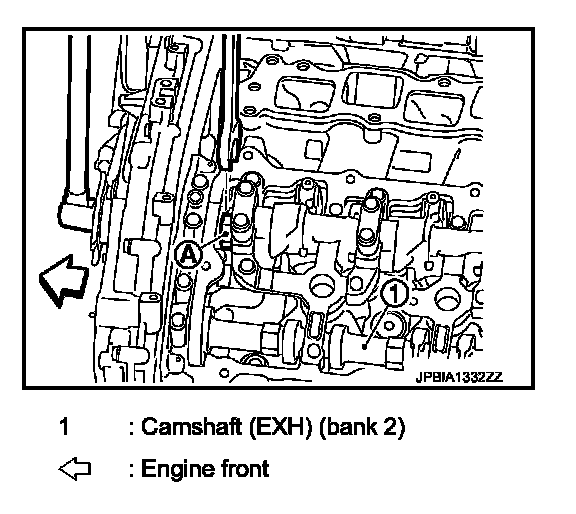 A
1
JPBIA1332ZZ

1 : Camshaft (EXH) (bank 2)

⇦ : Engine front