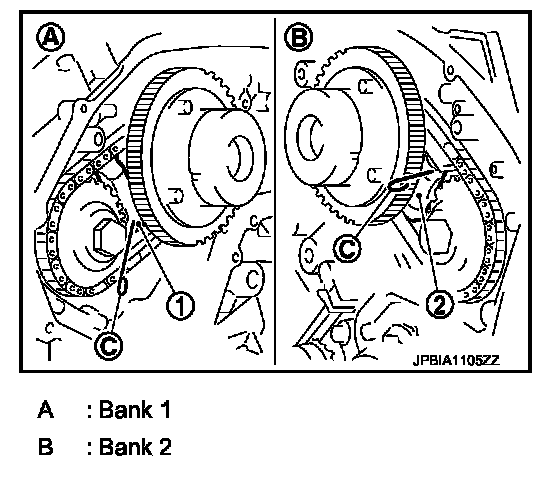 A
1
C
B
C
2
JPBIA1105ZZ

A : Bank 1
B : Bank 2