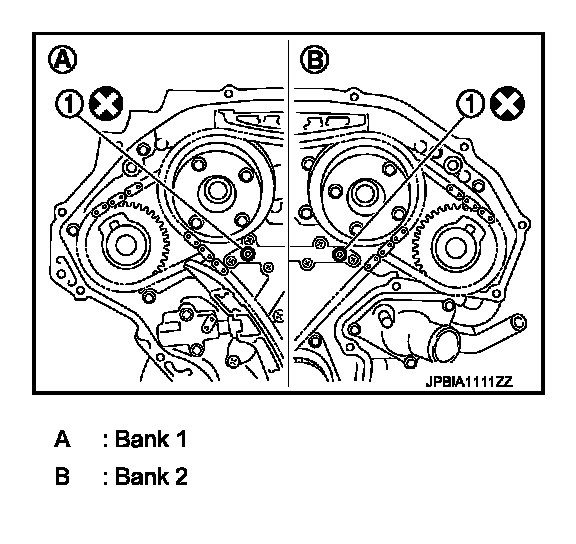 A

1

B

1

JPBIA1111ZZ

A : Bank 1

B : Bank 2