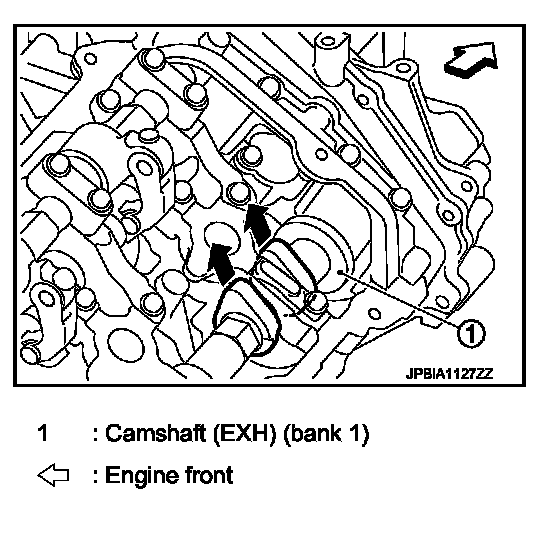 1

JPBIA1127ZZ

1 : Camshaft (EXH) (bank 1)

⇦ : Engine front