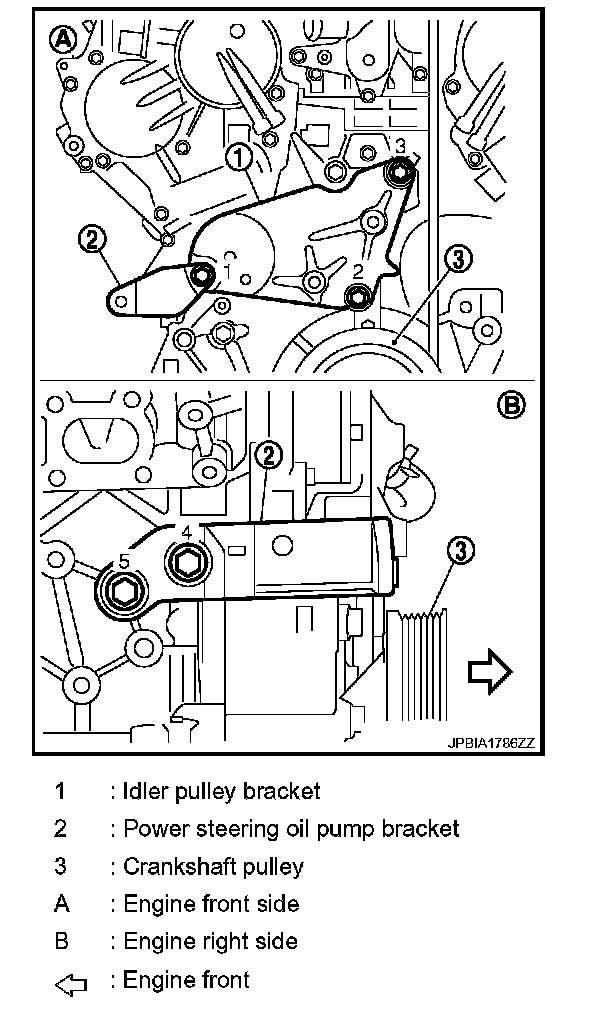 A
1
3
2
1
2
3

B
2
4
5
3
JPBIA1786ZZ

1 : Idler pulley bracket
2 : Power steering oil pump bracket
3 : Crankshaft pulley
A : Engine front side
B : Engine right side
⇦ : Engine front