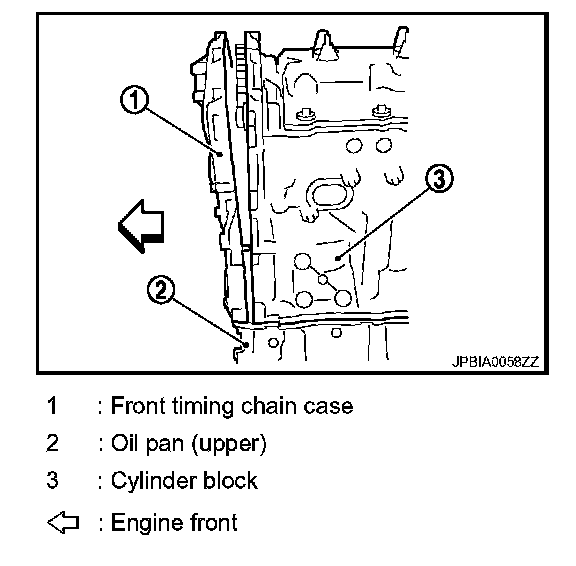 1

3

2

JPBIA0058ZZ

1 : Front timing chain case

2 : Oil pan (upper)

3 : Cylinder block

⇦ : Engine front