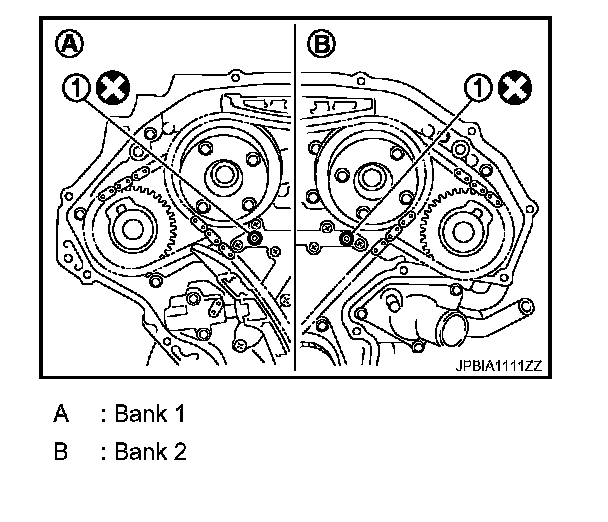 A

1

B

1

JPBIA1111ZZ

A : Bank 1

B : Bank 2