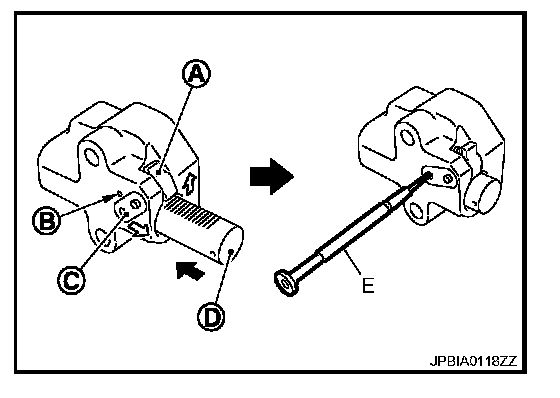 A
B
C
D
E
JPBIA0118ZZ