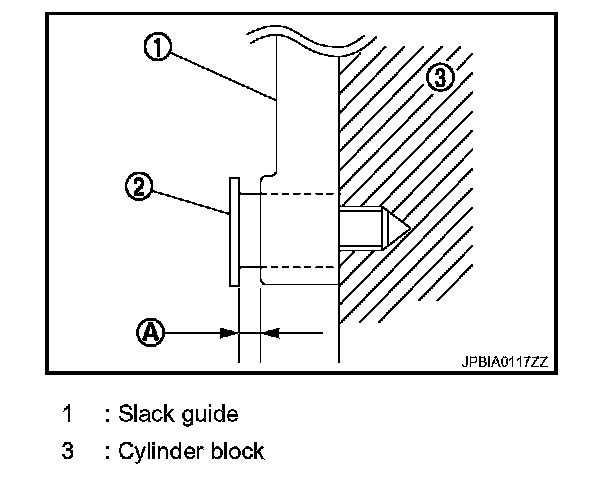 1
3
2
A
JPBIA0117ZZ

1 : Slack guide
3 : Cylinder block