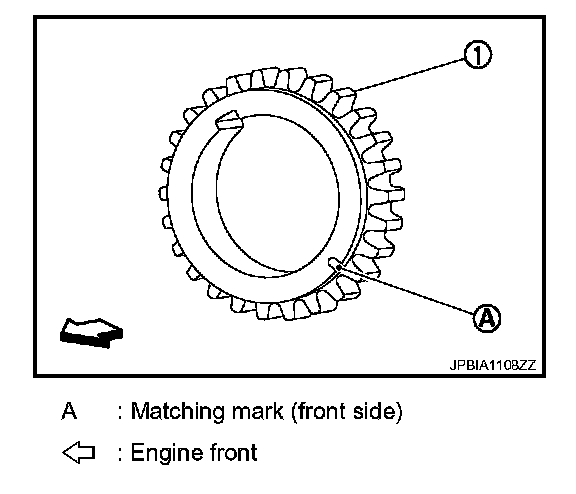 1

A

JPBIA1108ZZ

A : Matching mark (front side)

⇦ : Engine front