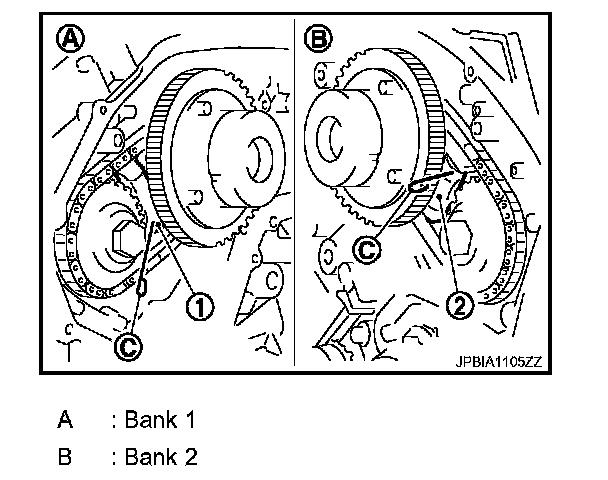 A

1

C

B

C

2

JPBIA1105ZZ

A : Bank 1

B : Bank 2