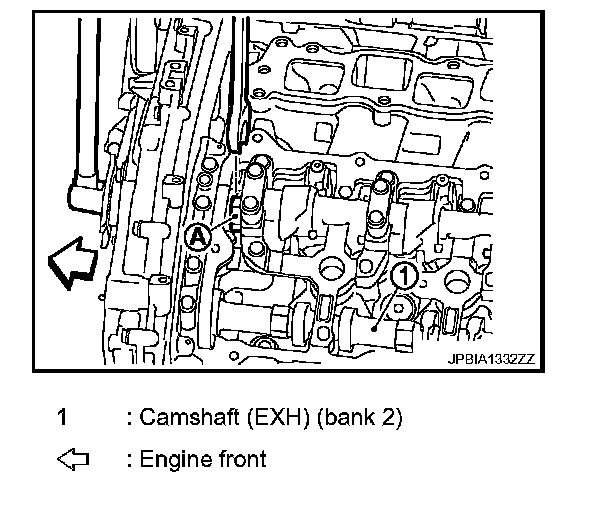 A

1

JPBIA1332ZZ

1 : Camshaft (EXH) (bank 2)

⇦ : Engine front