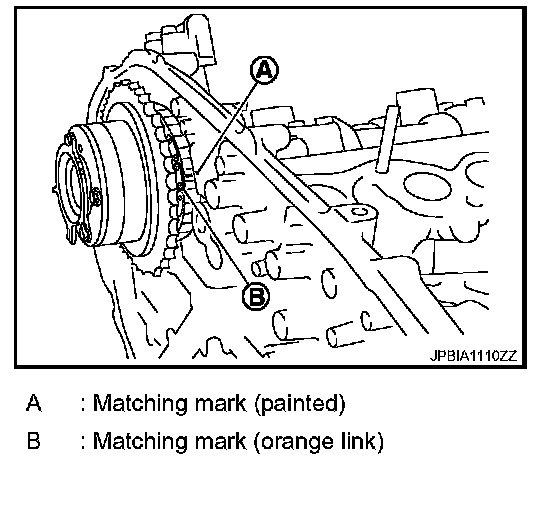 A

B

JPBIA1110ZZ

A : Matching mark (painted)

B : Matching mark (orange link)