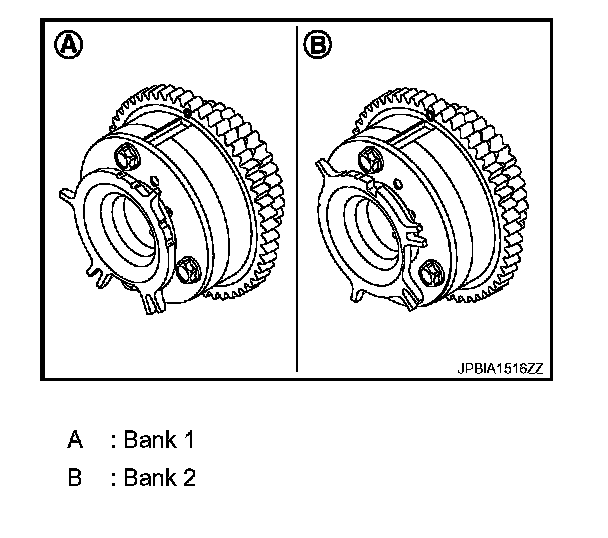 A

B

JPBIA1516ZZ

A : Bank 1
B : Bank 2