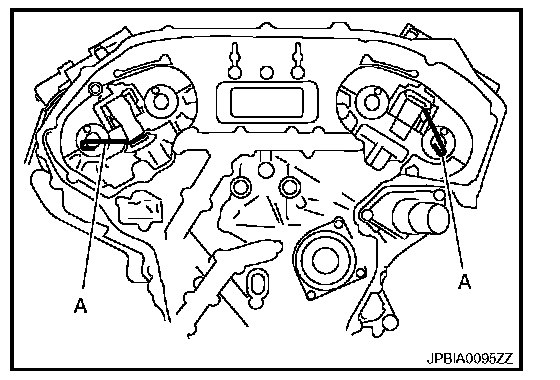 A

A

JPBIA0095ZZ