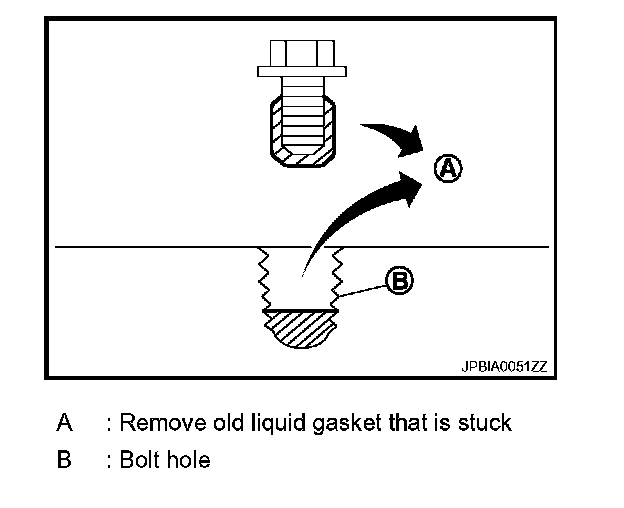 A

B

JPBIA0051ZZ

A : Remove old liquid gasket that is stuck

B : Bolt hole