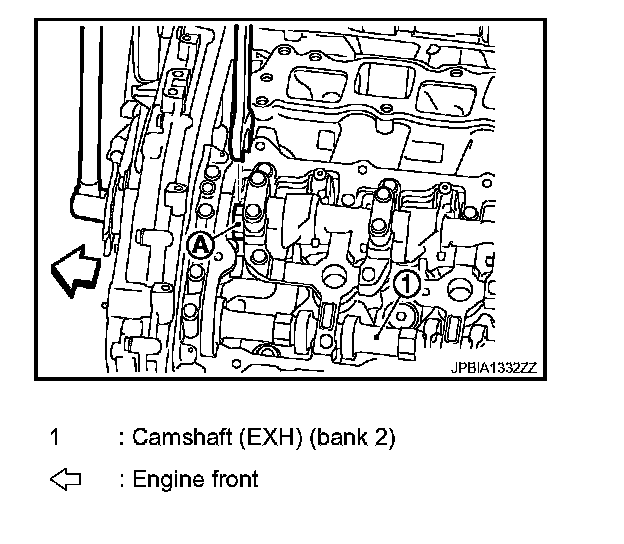 A
1
JPBIA1332ZZ

1 : Camshaft (EXH) (bank 2)

⇦ : Engine front