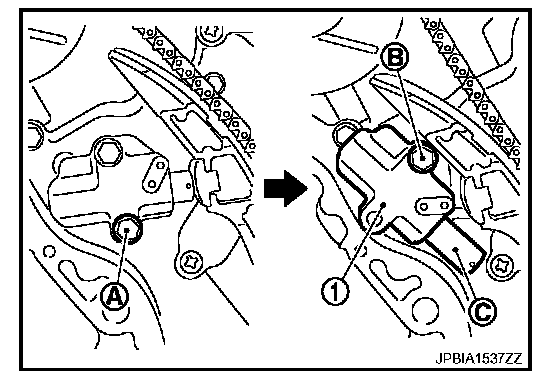 A
B
1
C
JPBIA1537ZZ