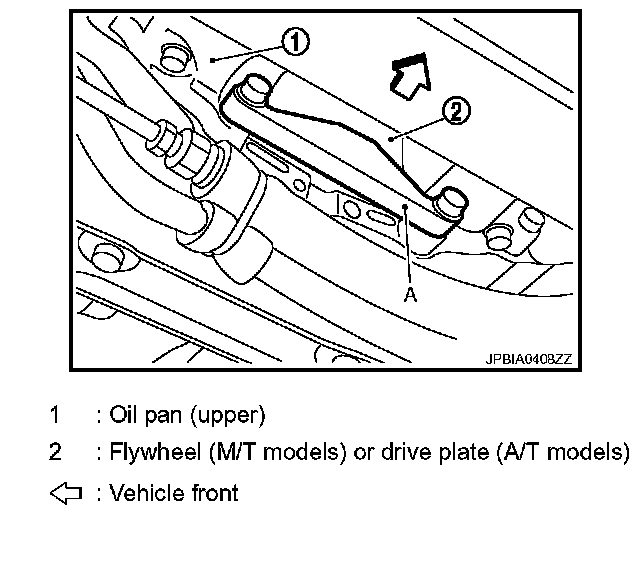 ①

②

A

JPBIA0408ZZ

1 : Oil pan (upper)

2 : Flywheel (M/T models) or drive plate (A/T models)

⇦ : Vehicle front