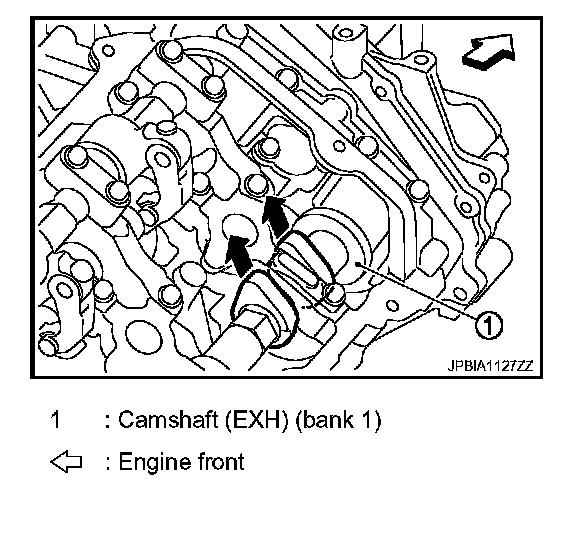 1

JPBIA1127ZZ

1 : Camshaft (EXH) (bank 1)

⇦ : Engine front