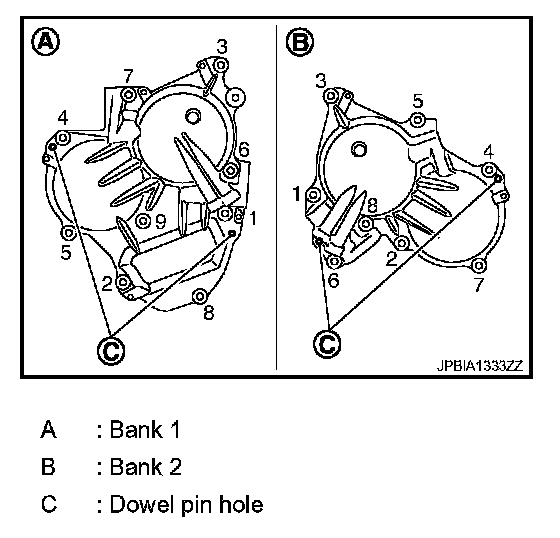 A
3
7
4
6
9
1
5
2
8
C

B
3
5
4
1
8
2
6
7
C

JPBIA1333ZZ

A : Bank 1
B : Bank 2
C : Dowel pin hole