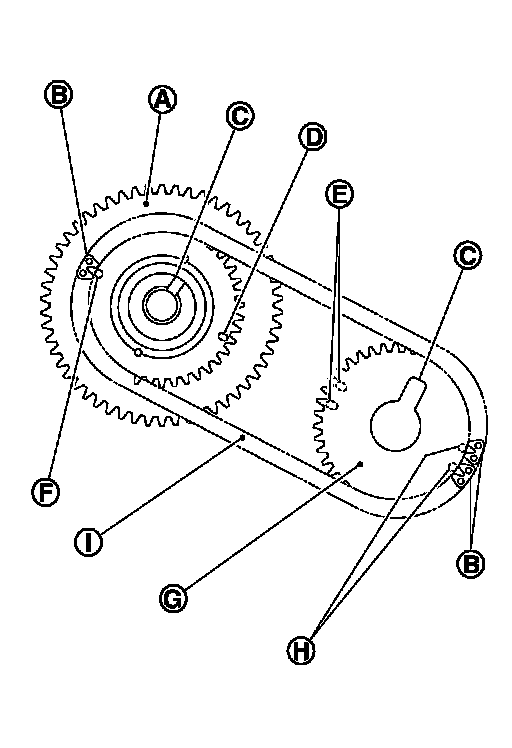 B
A
C
D
E
C
F
I
G
B
H