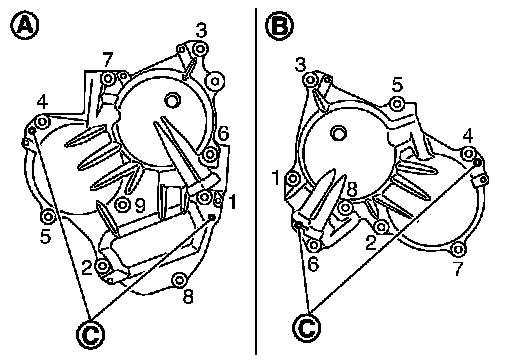 A
3
7
4
6
9
1
5
2
8
C

B
3
5
4
1
8
2
6
7
C