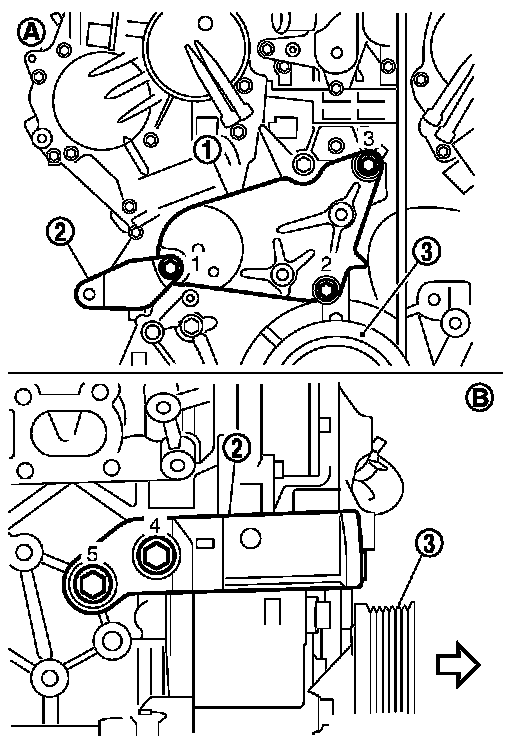 A
1
3
2
1
2
3

B
2
4
5
3