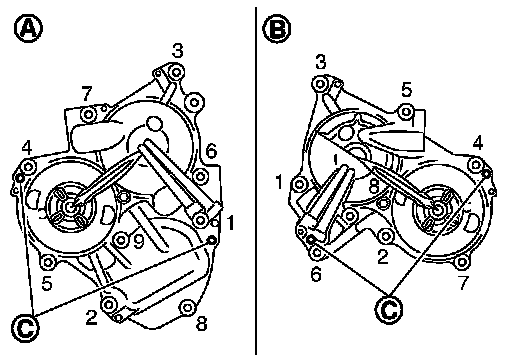 A

3

7

4

6

1

9

5

2

8

C

B

3

5

4

1

8

2

6

7

C