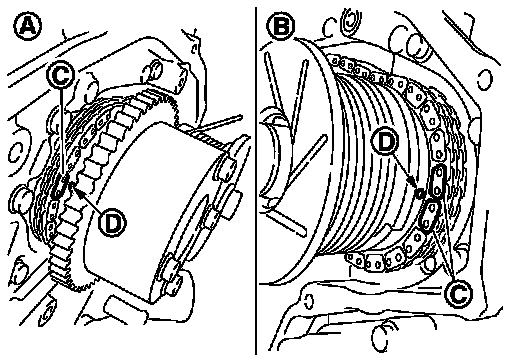 A
C
D
B
D
C