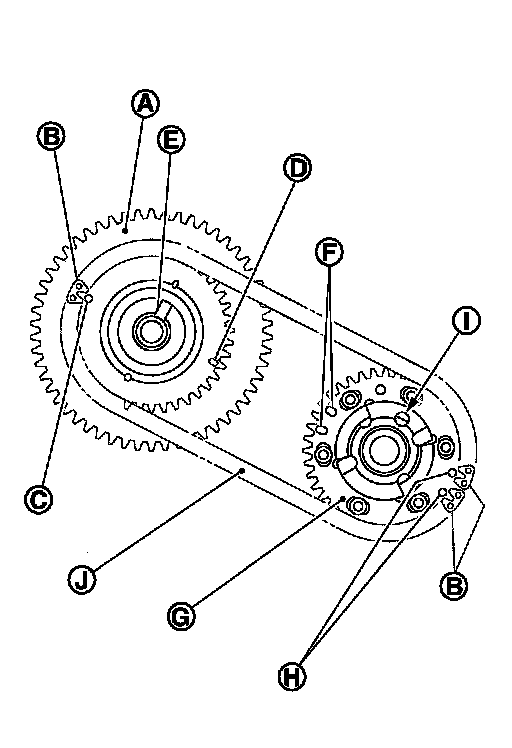 A
B
E
D
F
I
C
J
G
B
H