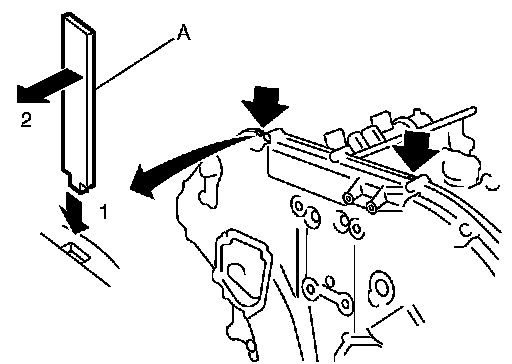 A
2
1