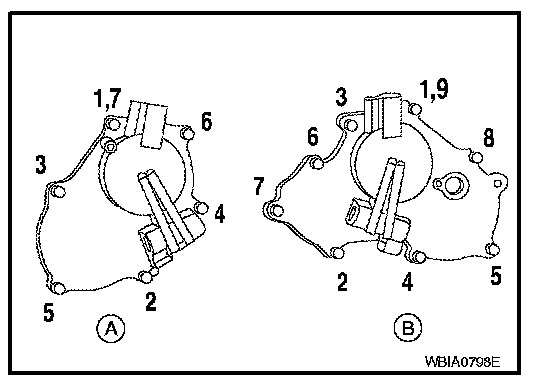 1,7
6
3
4
5
2
A

3
1,9
6
8
7
2
4
5
B

WBIA0798E