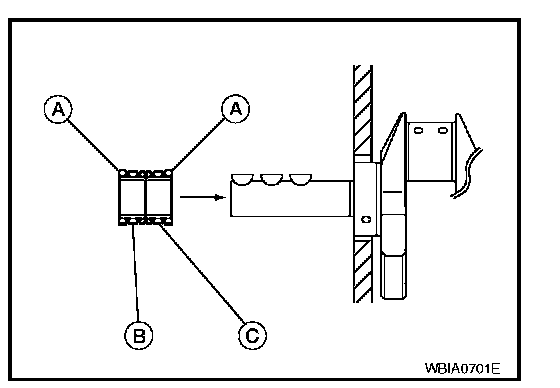 A
A
B
C
WBIA0701E