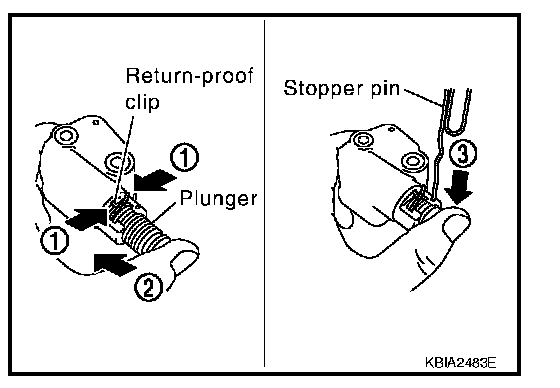 Return-proof clip

①

Plunger

①

②

Stopper pin

③

KBIA2483E