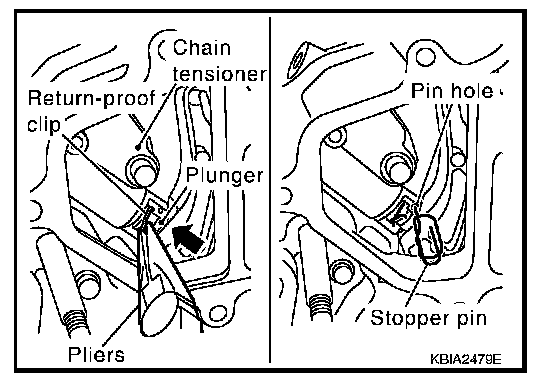 Chain tensioner

Return-proof clip

Plunger

Pliers

Pin hole

Stopper pin

KBIA2479E