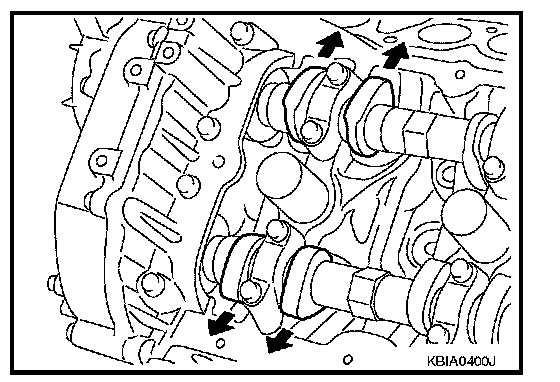 KBIA0400J