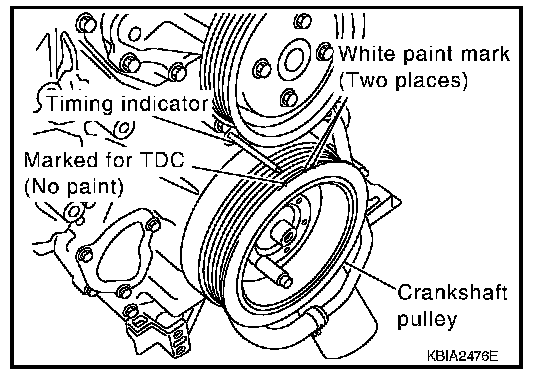 White paint mark
(Two places)

Timing indicator

Marked for TDC
(No paint)

Crankshaft
pulley

KBIA2476E