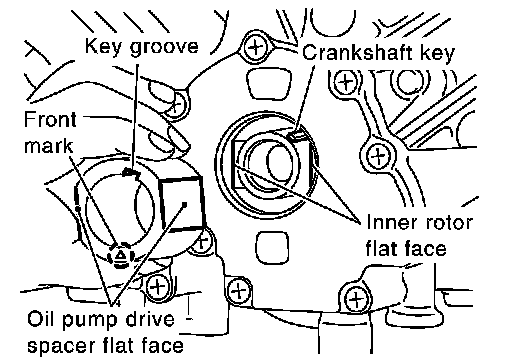 Key groove

Crankshaft key

Front mark

Inner rotor flat face

Oil pump drive spacer flat face