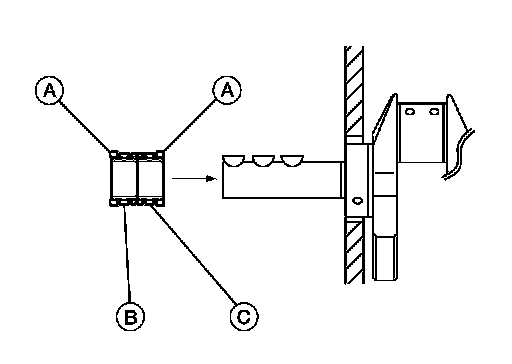 A
A
B
C