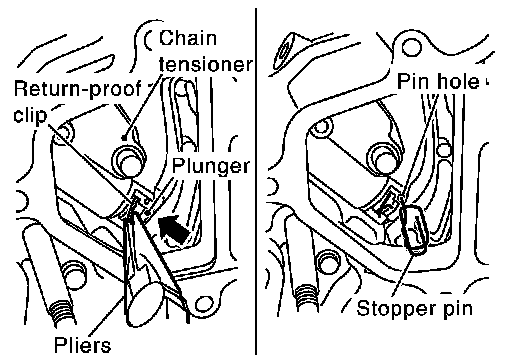 Chain tensioner
Return-proof clip
Plunger
Pliers
Pin hole
Stopper pin