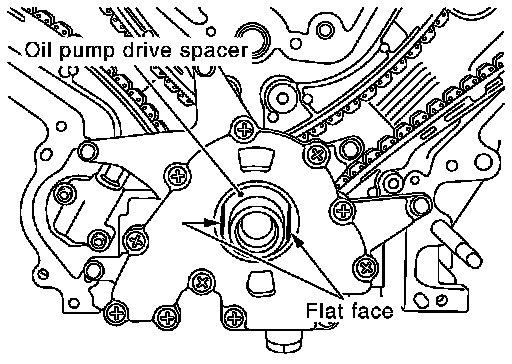 Oil pump drive spacer

Flat face