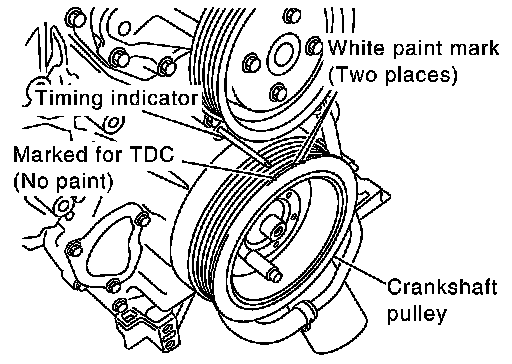 White paint mark
(Two places)

Timing indicator

Marked for TDC
(No paint)

Crankshaft
pulley