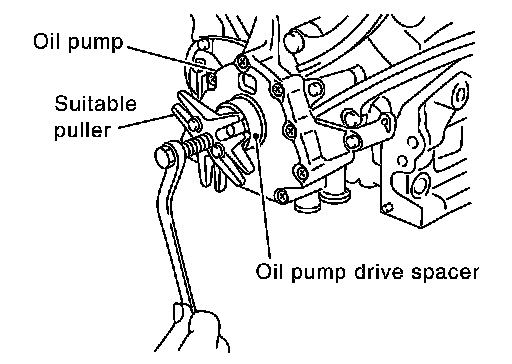 Oil pump

Suitable puller

Oil pump drive spacer