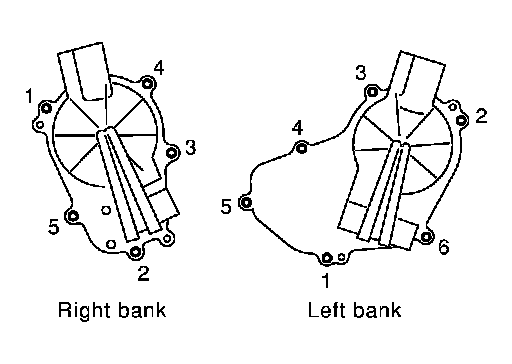 1
4
3
5
2
Right bank

3
2
4
5
6
1
Left bank