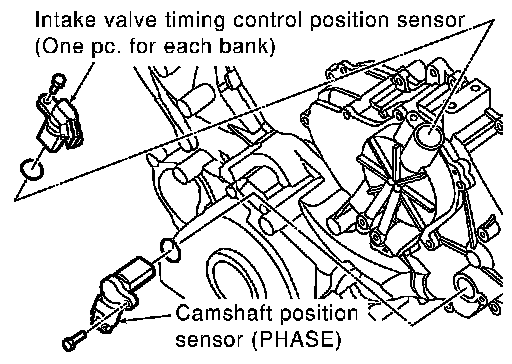 Intake valve timing control position sensor
(One pc. for each bank)

Camshaft position
sensor (PHASE)