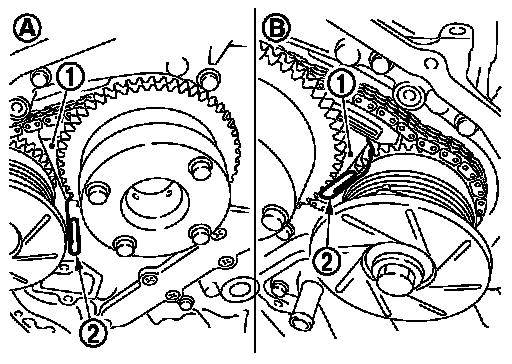 A
1
2
B
1
2