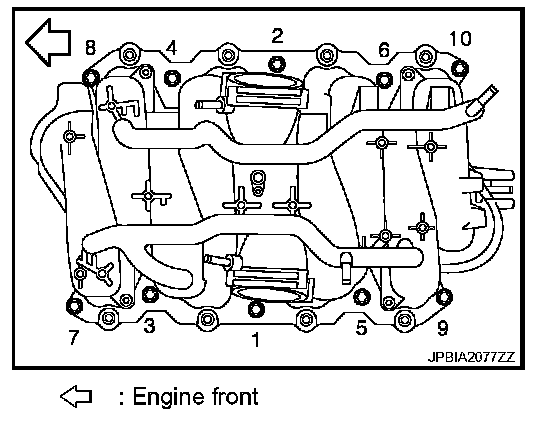 8
4
2
6
10
7
3
1
5
9
JPBIA2077ZZ

: Engine front