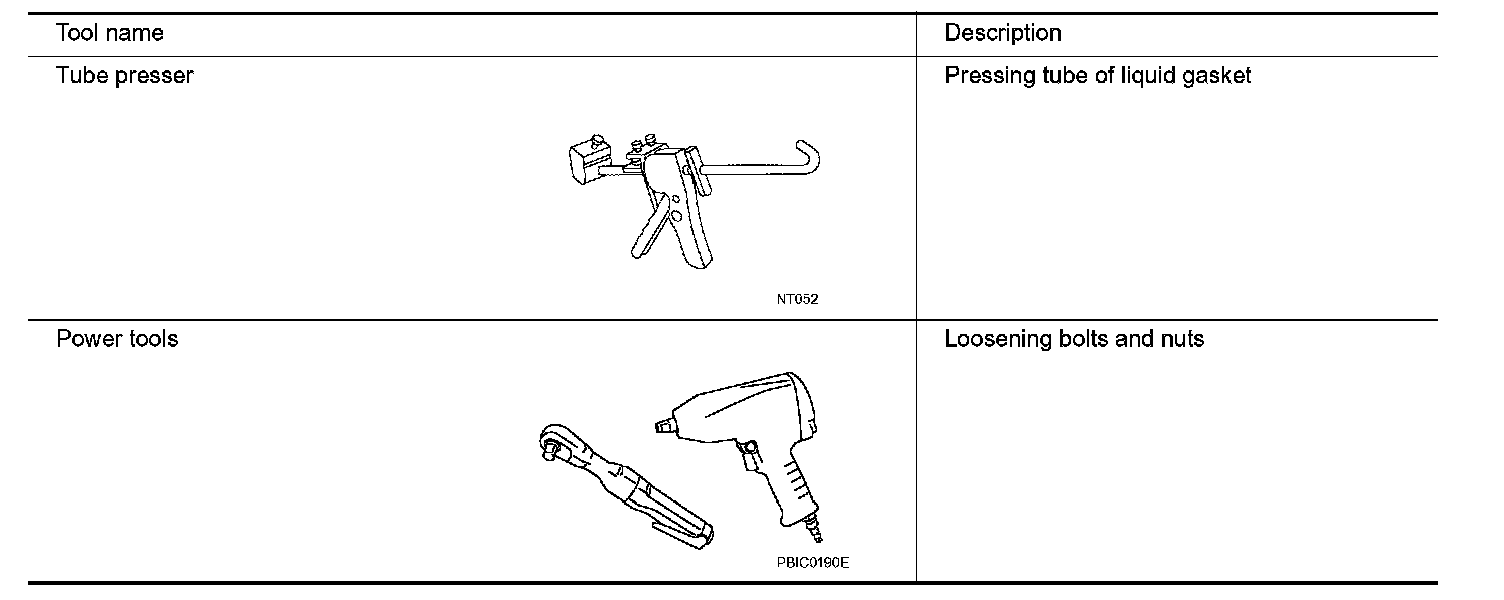 | Tool name | Description |
|---|---|
| Tube presser NT052 | Pressing tube of liquid gasket |
| Power tools PBIC0190E | Loosening bolts and nuts |