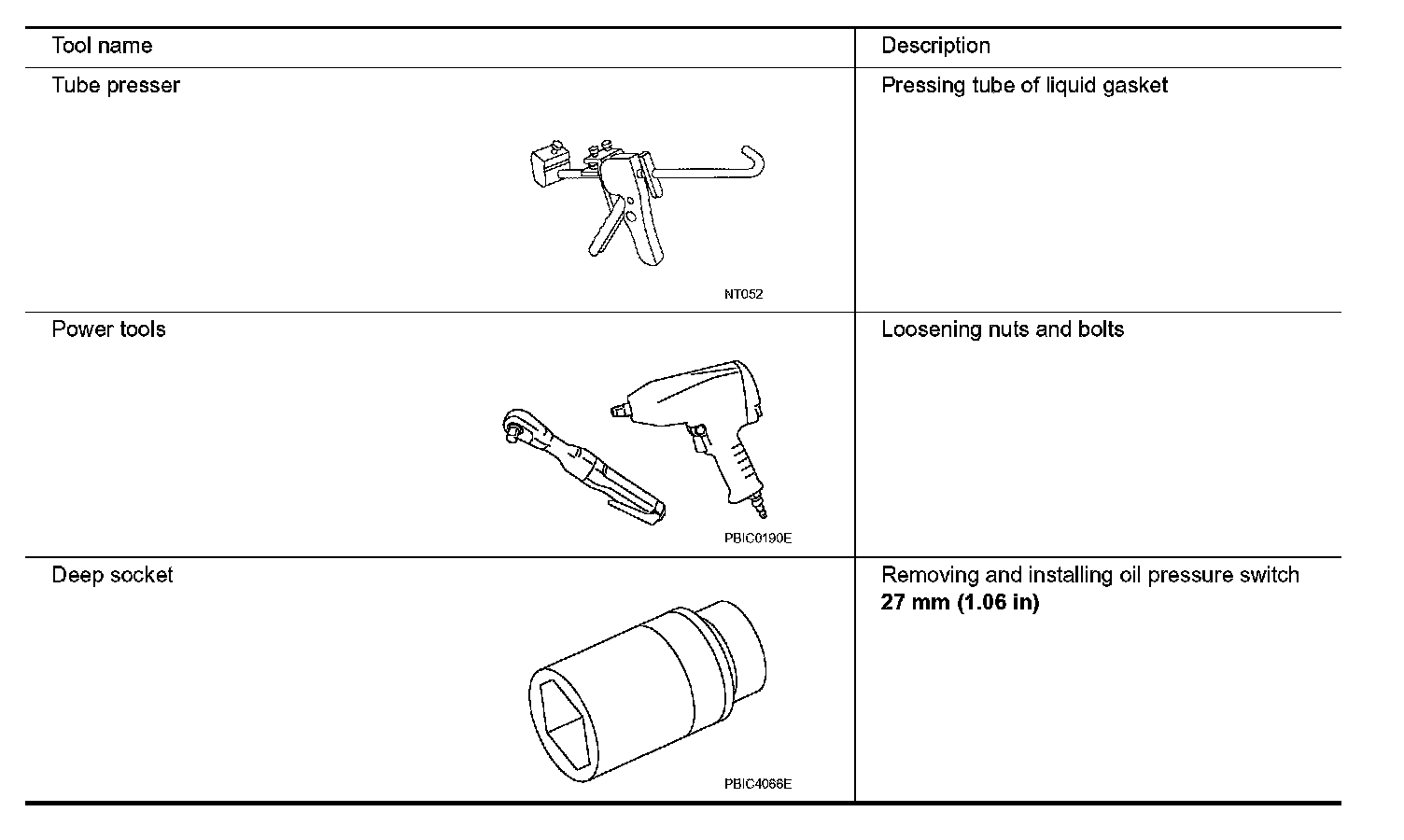 | Tool name | Description |
|---|---|
| Tube presser NT052 | Pressing tube of liquid gasket |
| Power tools PBIC0190E | Loosening nuts and bolts |
| Deep socket PBIC4066E | Removing and installing oil pressure switch **27 mm (1.06 in)** |